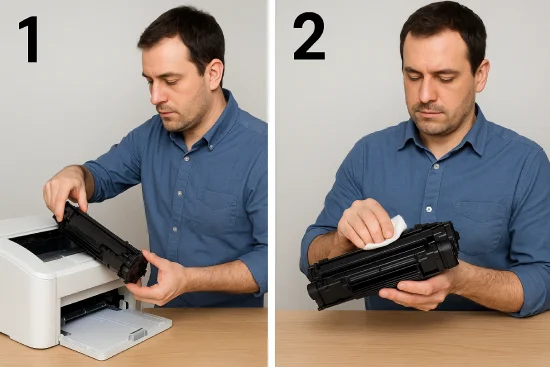 1

2